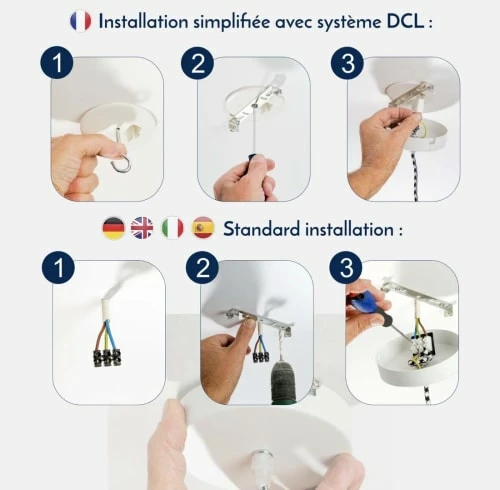 Installation simplifiée avec système DCL :

1

2

3

Standard installation :

1

2

3